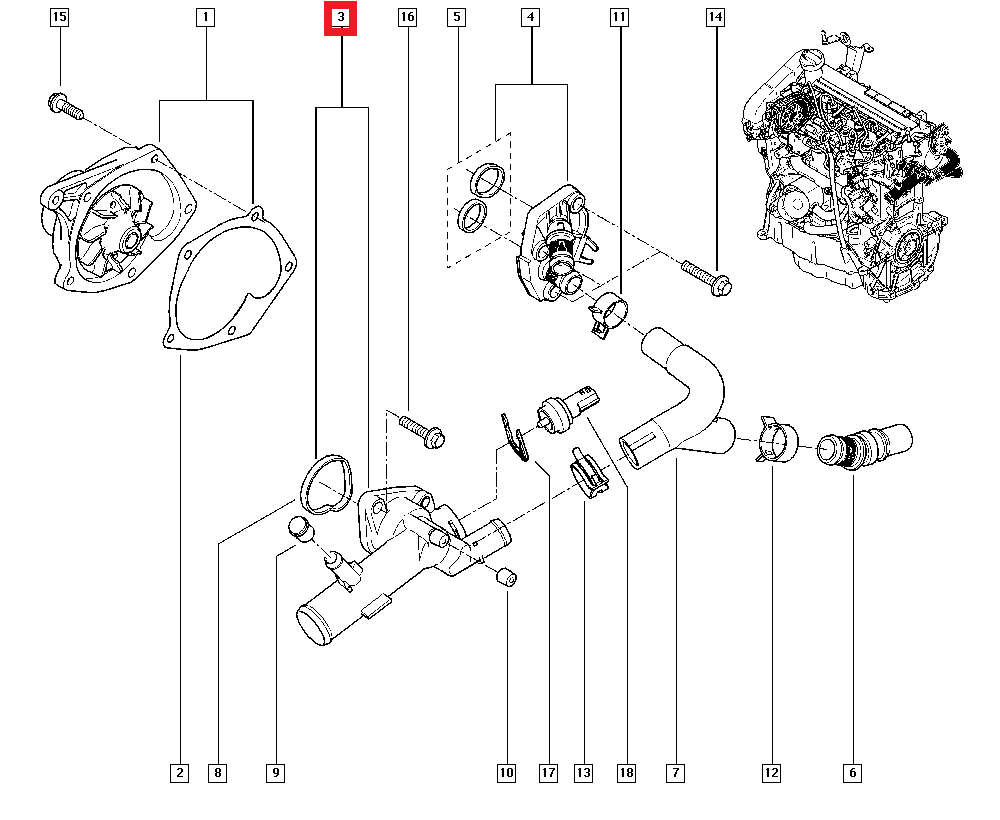 15
1
3
16
5
4
11
14
2
8
9
10
17
13
18
7
12
6